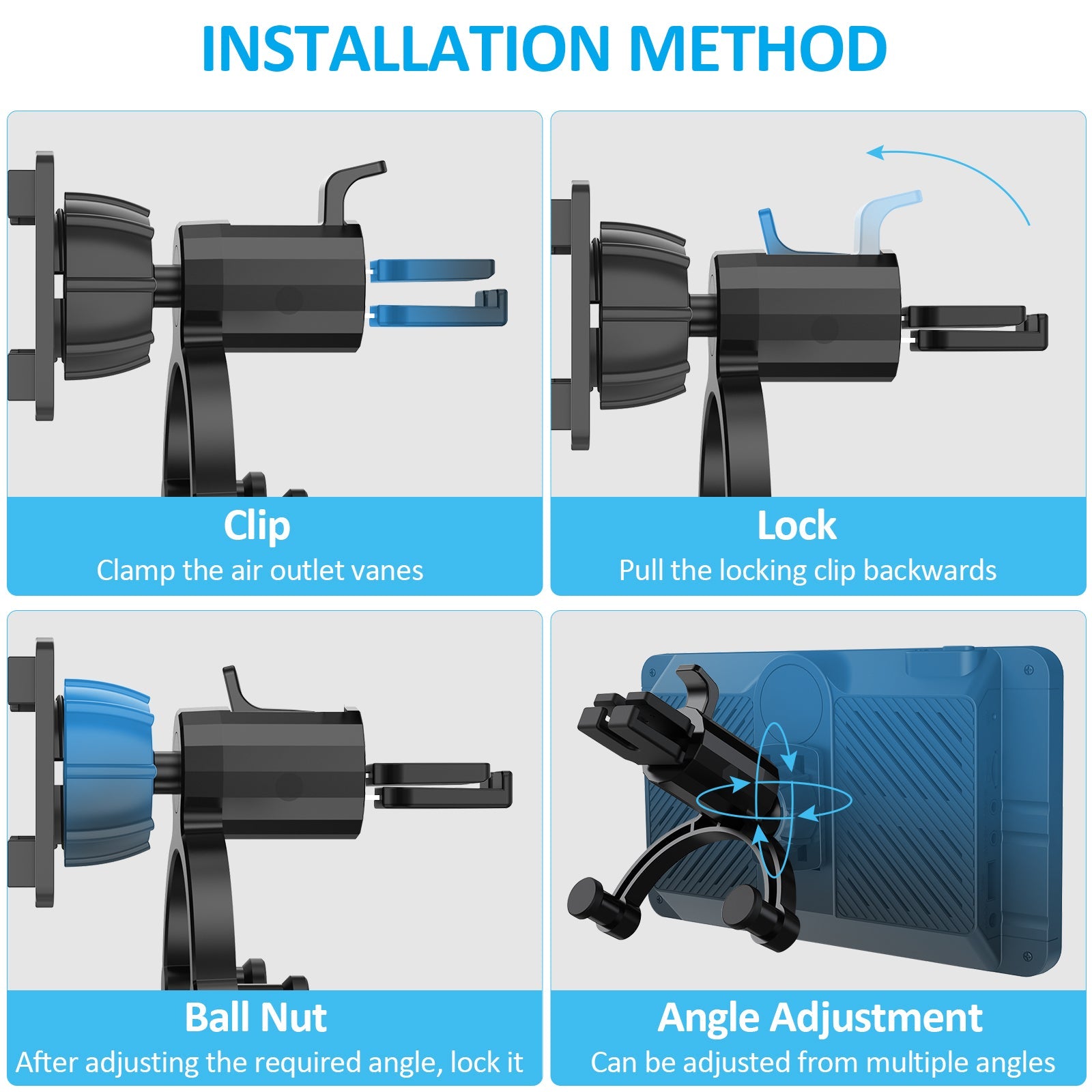 INSTALLATION METHOD

Clip
Clamp the air outlet vanes

Lock
Pull the locking clip backwards

Ball Nut
After adjusting the required angle, lock it

Angle Adjustment
Can be adjusted from multiple angles